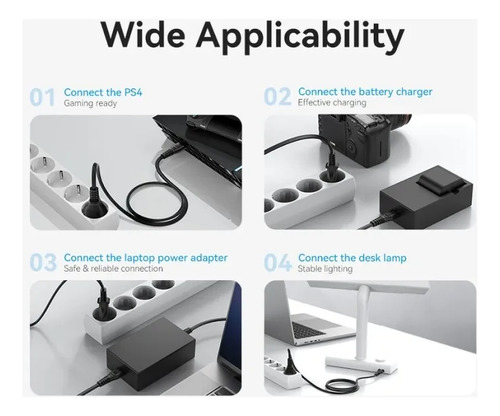 Wide Applicability

01 Connect the PS4
Gaming ready

02 Connect the battery charger
Effective charging

03 Connect the laptop power adapter
Safe & reliable connection

04 Connect the desk lamp
Stable lighting